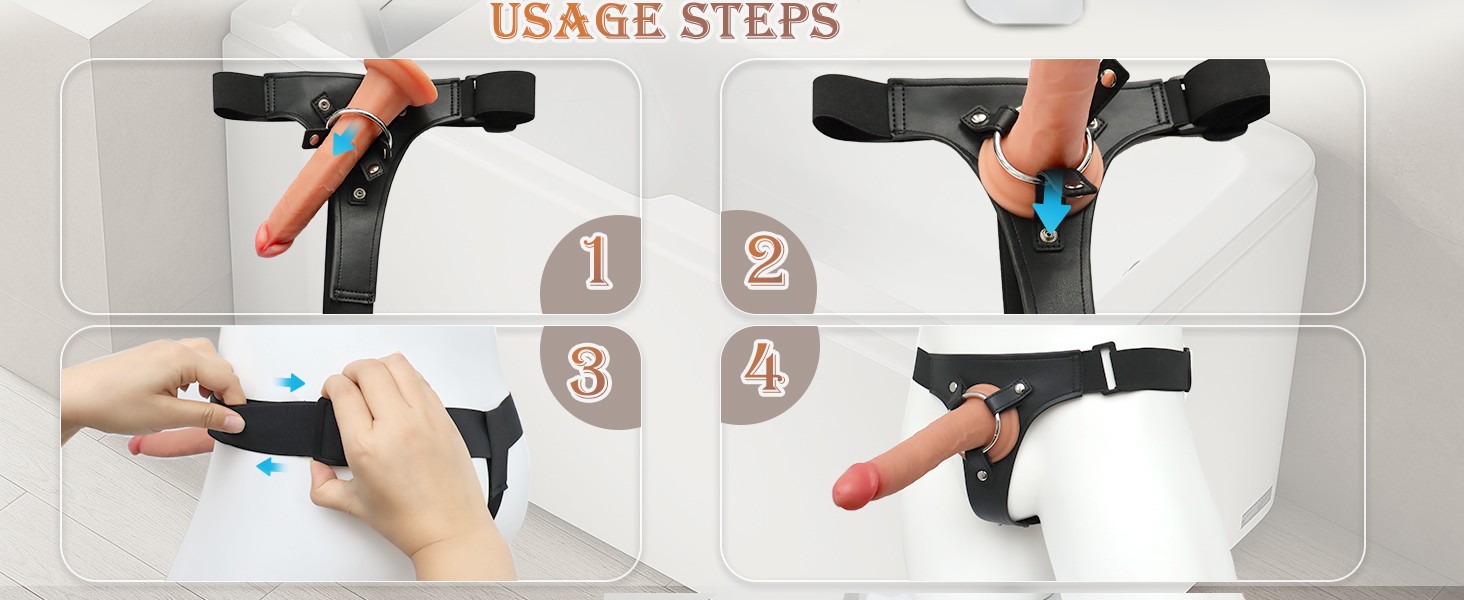 USAGE STEPS

1

2

3

4